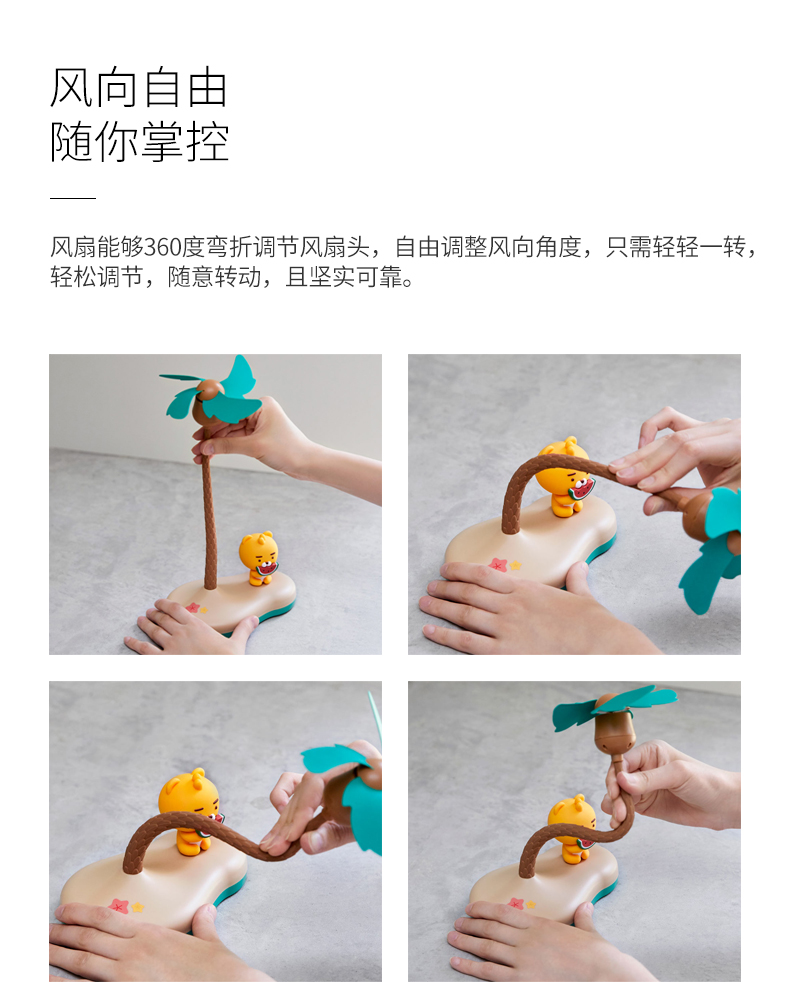 风向自由
随你掌控

风扇能够360度弯折调节风扇头，自由调整风向角度，只需轻轻一转，轻松调节，随意转动，且坚实可靠。